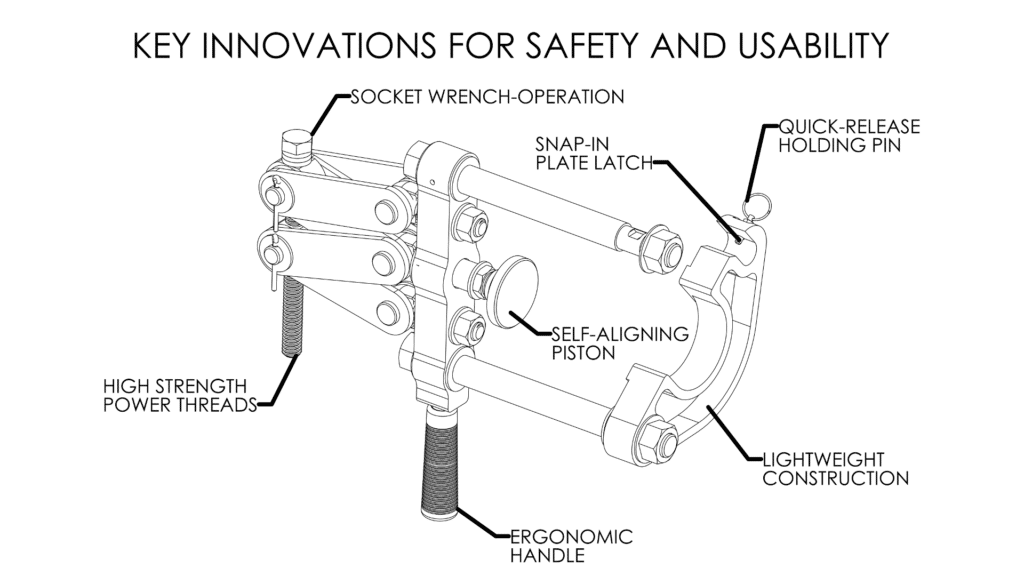 KEY INNOVATIONS FOR SAFETY AND USABILITY

SOCKET WRENCH-OPERATION

SNAP-IN PLATE LATCH

QUICK-RELEASE HOLDING PIN

SELF-ALIGNING PISTON

HIGH STRENGTH POWER THREADS

LIGHTWEIGHT CONSTRUCTION

ERGONOMIC HANDLE